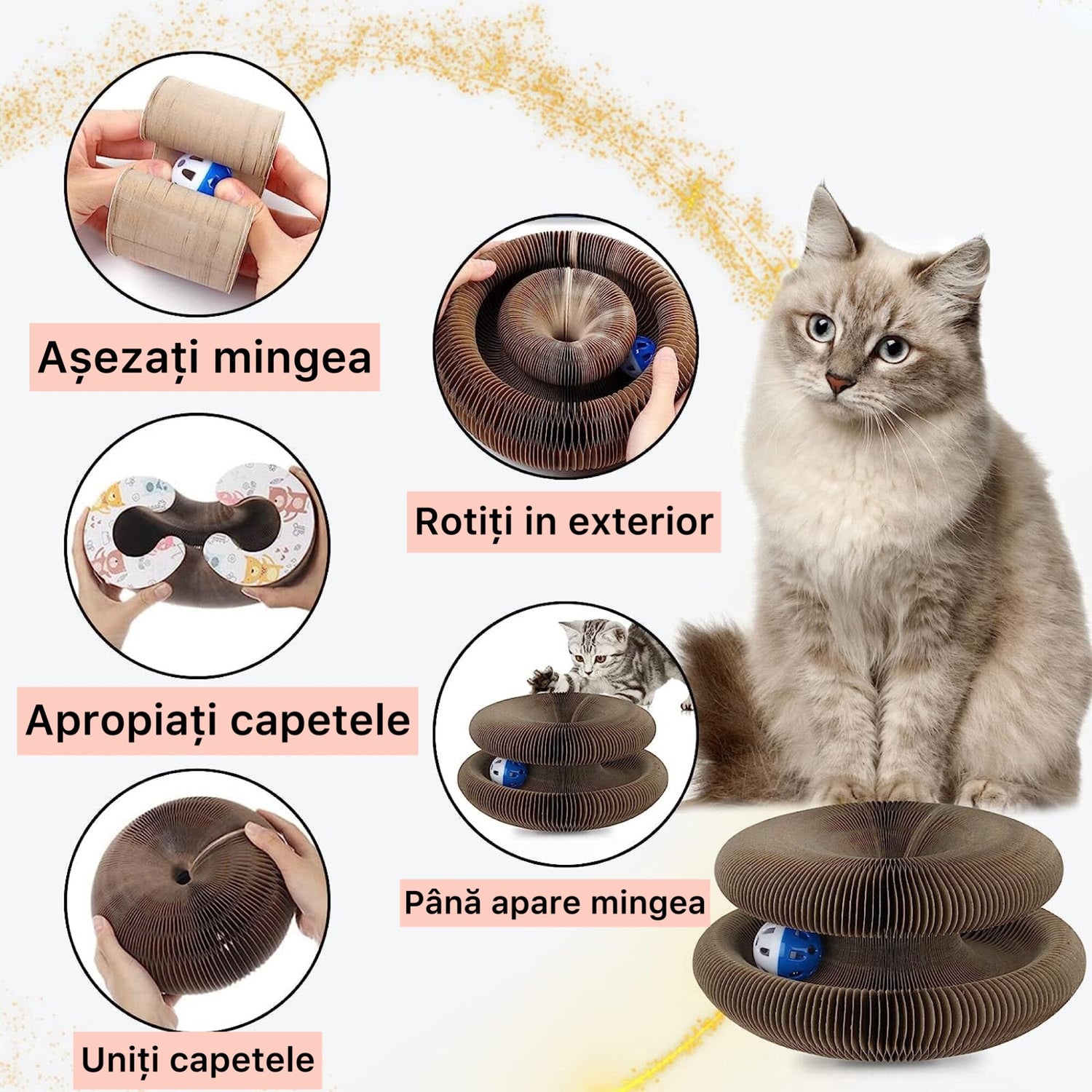 Așezați mingea

Apropiați capetele

Uniți capetele

Rotiți in exterior

Până apare mingea